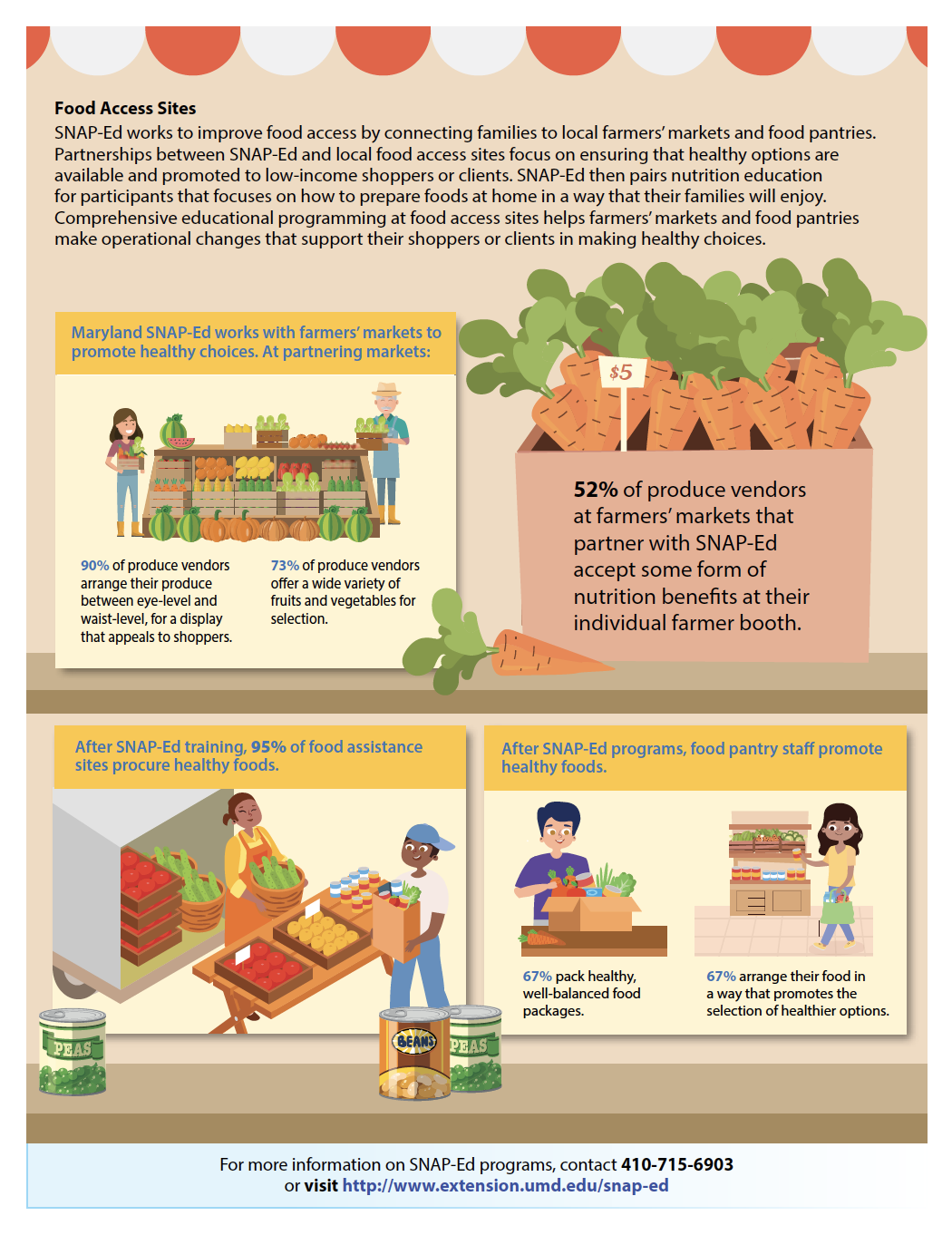 Food Access Sites

SNAP-Ed works to improve food access by connecting families to local farmers' markets and food pantries. Partnerships between SNAP-Ed and local food access sites focus on ensuring that healthy options are available and promoted to low-income shoppers or clients. SNAP-Ed then pairs nutrition education for participants that focuses on how to prepare foods at home in a way that their families will enjoy. Comprehensive educational programming at food access sites helps farmers' markets and food pantries make operational changes that support their shoppers or clients in making healthy choices.

Maryland SNAP-Ed works with farmers' markets to promote healthy choices. At partnering markets:

90% of produce vendors arrange their produce between eye-level and waist-level, for a display that appeals to shoppers.

73% of produce vendors offer a wide variety of fruits and vegetables for selection.

$5

52% of produce vendors at farmers' markets that partner with SNAP-Ed accept some form of nutrition benefits at their individual farmer booth.

After SNAP-Ed training, 95% of food assistance sites procure healthy foods.

PEAS

BEANS

PEAS

After SNAP-Ed programs, food pantry staff promote healthy foods.

67% pack healthy, well-balanced food packages.

67% arrange their food in a way that promotes the selection of healthier options.

For more information on SNAP-Ed programs, contact 410-715-6903 or visit http://www.extension.umd.edu/snap-ed